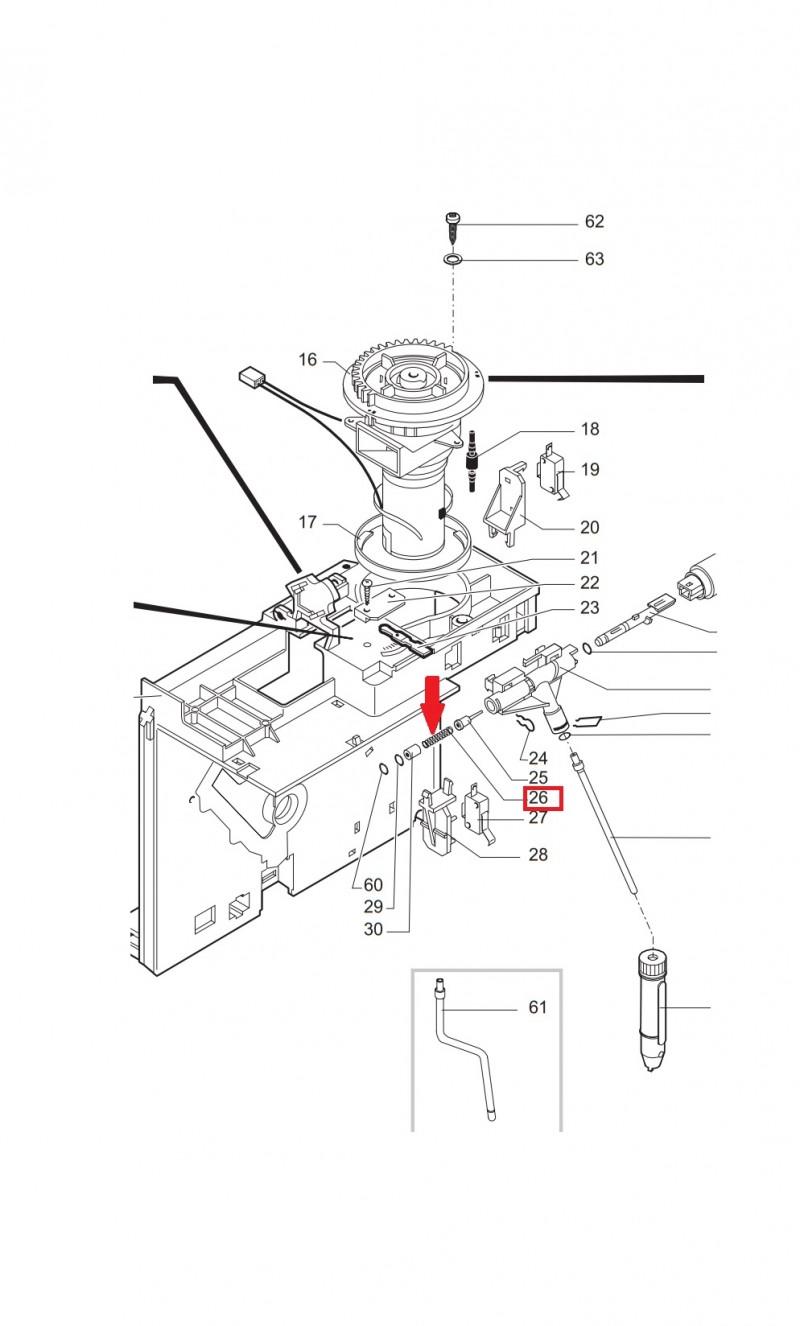 62
63
16
18
19
17
20
21
22
23
24
25
26
27
28
60
29
30
61