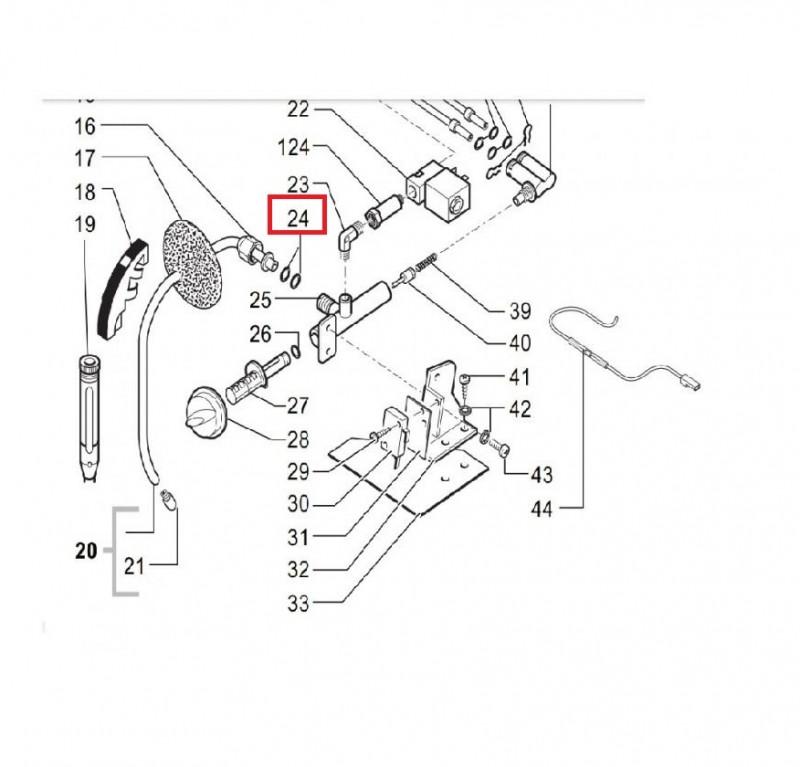 16
17
18
19
20
21
22
124
23
24
25
26
27
28
29
30
31
32
33
39
40
41
42
43
44