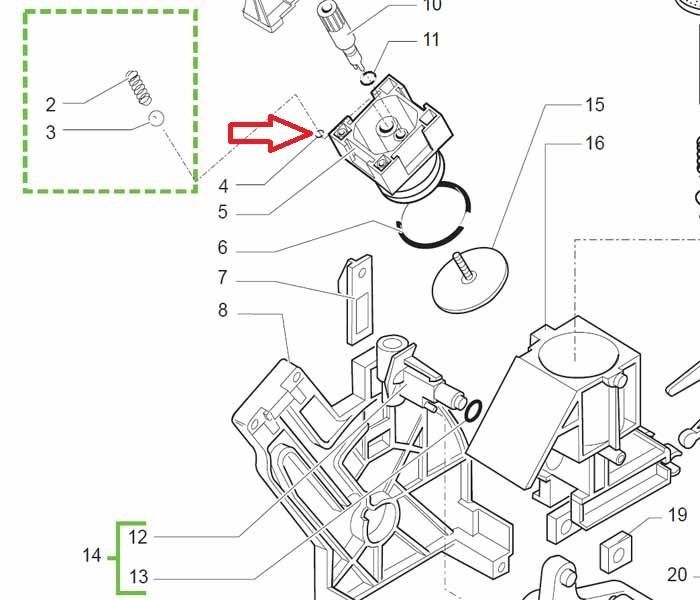 10
11
2
3
15
16
4
5
6
7
8
19
12
14
13
20